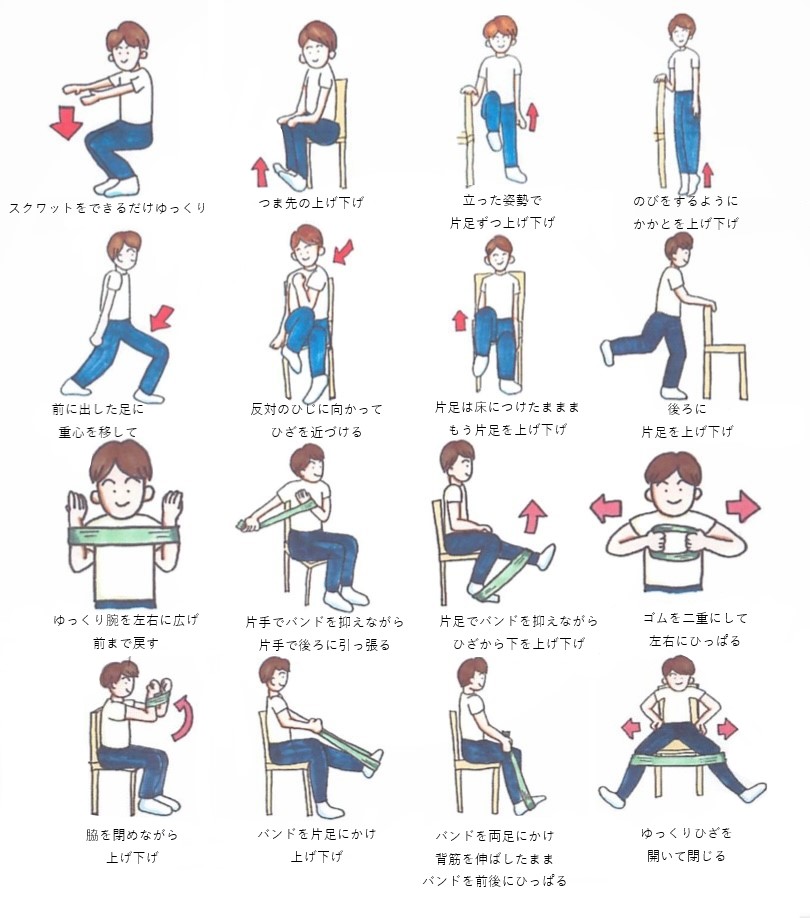 スクワットをできるだけゆっくり

つま先の上げ下げ

立った姿勢で
片足ずつ上げ下げ

のびをするように
かかとを上げ下げ

前に出した足に
重心を移して

反対のひじに向かって
ひざを近づける

片足は床につけたままま
もう片足を上げ下げ

後ろに
片足を上げ下げ

ゆっくり腕を左右に広げ
前まで戻す

片手でバンドを抑えながら
片手で後ろに引っ張る

片足でバンドを抑えながら
ひざから下を上げ下げ

ゴムを二重にして
左右にひっぱる

脇を閉めながら
上げ下げ

バンドを片足にかけ
上げ下げ

バンドを両足にかけ
背筋を伸ばしたまま
バンドを前後にひっぱる

ゆっくりひざを
開いて閉じる